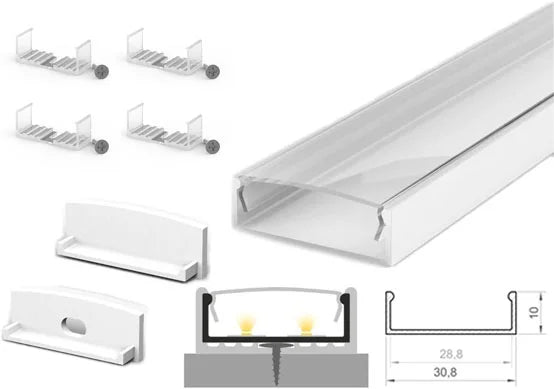 10

28,8

30,8