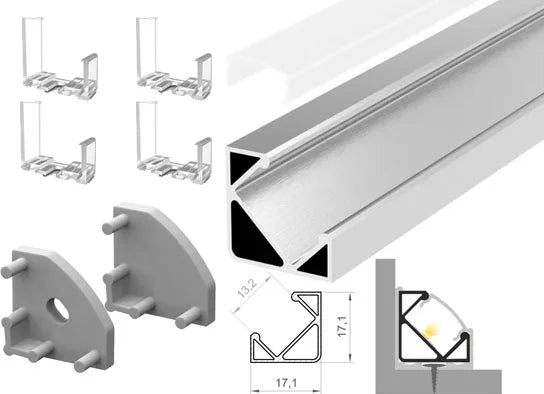 13,2
17,1
17,1