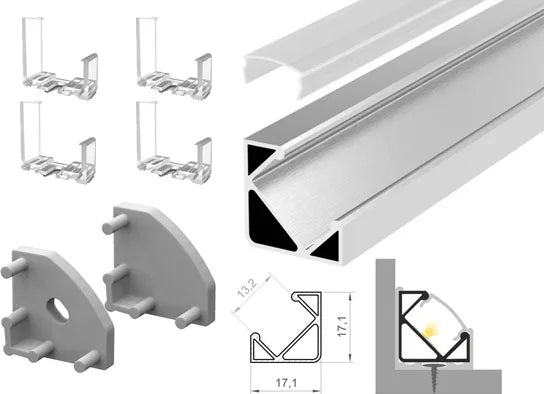 13,2
17,1
17,1