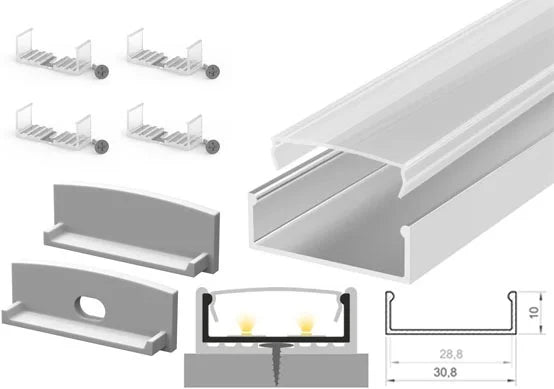 10
28,8
30,8